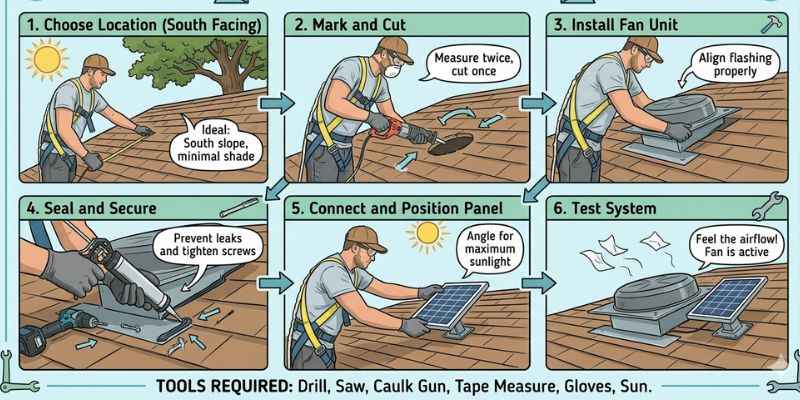 1. Choose Location (South Facing)

Ideal: South slope, minimal shade

2. Mark and Cut

Measure twice, cut once

3. Install Fan Unit

Align flashing properly

4. Seal and Secure

Prevent leaks and tighten screws

5. Connect and Position Panel

Angle for maximum sunlight

6. Test System

Feel the airflow! Fan is active

TOOLS REQUIRED: Drill, Saw, Caulk Gun, Tape Measure, Gloves, Sun.